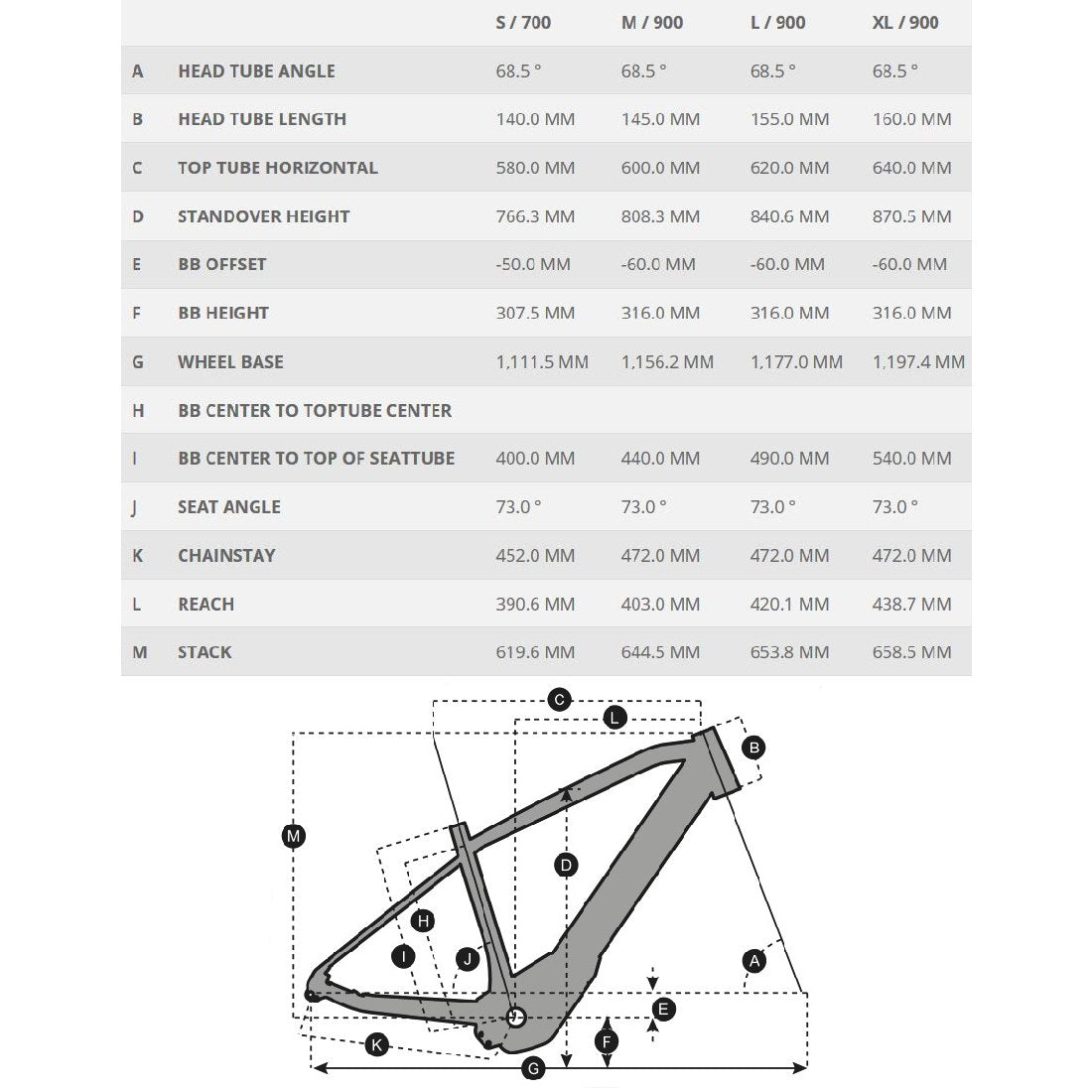 |   |   | S / 700 | M / 900 | L / 900 | XL / 900 |
|---|---|---|---|---|---|
| A | HEAD TUBE ANGLE | 68.5 ° | 68.5 ° | 68.5 ° | 68.5 ° |
| B | HEAD TUBE LENGTH | 140.0 MM | 145.0 MM | 155.0 MM | 160.0 MM |
| C | TOP TUBE HORIZONTAL | 580.0 MM | 600.0 MM | 620.0 MM | 640.0 MM |
| D | STANDOVER HEIGHT | 766.3 MM | 808.3 MM | 840.6 MM | 870.5 MM |
| E | BB OFFSET | -50.0 MM | -60.0 MM | -60.0 MM | -60.0 MM |
| F | BB HEIGHT | 307.5 MM | 316.0 MM | 316.0 MM | 316.0 MM |
| G | WHEEL BASE | 1,111.5 MM | 1,156.2 MM | 1,177.0 MM | 1,197.4 MM |
| H | BB CENTER TO TOPTUBE CENTER |  |  |  |  |
| I | BB CENTER TO TOP OF SEATTUBE | 400.0 MM | 440.0 MM | 490.0 MM | 540.0 MM |
| J | SEAT ANGLE | 73.0 ° | 73.0 ° | 73.0 ° | 73.0 ° |
| K | CHAINSTAY | 452.0 MM | 472.0 MM | 472.0 MM | 472.0 MM |
| L | REACH | 390.6 MM | 403.0 MM | 420.1 MM | 438.7 MM |
| M | STACK | 619.6 MM | 644.5 MM | 653.8 MM | 658.5 MM |

C L B M D H I J A E F K G